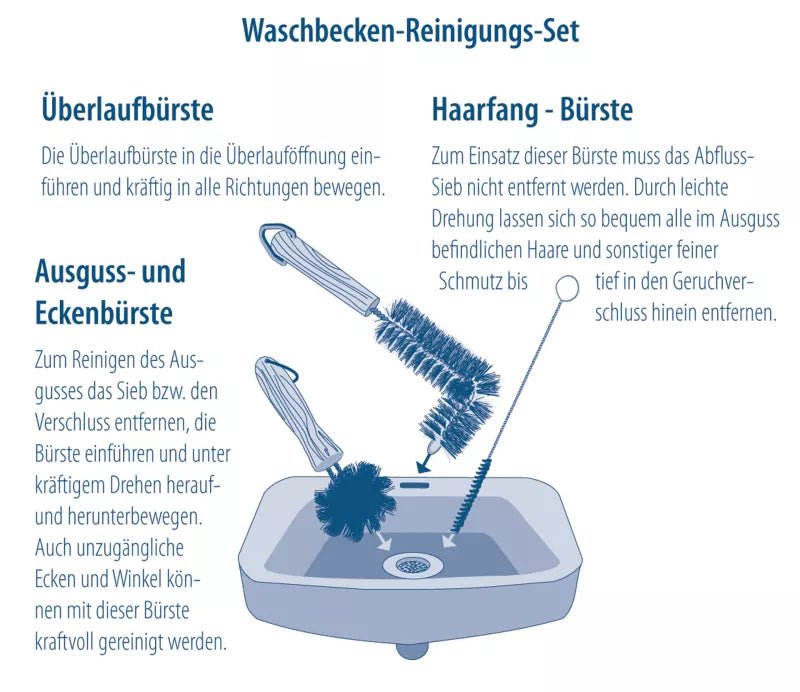 Waschbecken-Reinigungs-Set

Überlaufbürste

Die Überlaufbürste in die Überlauföffnung einführen und kräftig in alle Richtungen bewegen.

Haarfang - Bürste

Zum Einsatz dieser Bürste muss das Abfluss-Sieb nicht entfernt werden. Durch leichte Drehung lassen sich so bequem alle im Ausguss befindlichen Haare und sonstiger feiner Schmutz bis tief in den Geruchverschluss hinein entfernen.

Ausguss- und Eckenbürste

Zum Reinigen des Ausgusses das Sieb bzw. den Verschluss entfernen, die Bürste einführen und unter kräftigem Drehen herauf- und herunterbewegen. Auch unzugängliche Ecken und Winkel können mit dieser Bürste kraftvoll gereinigt werden.